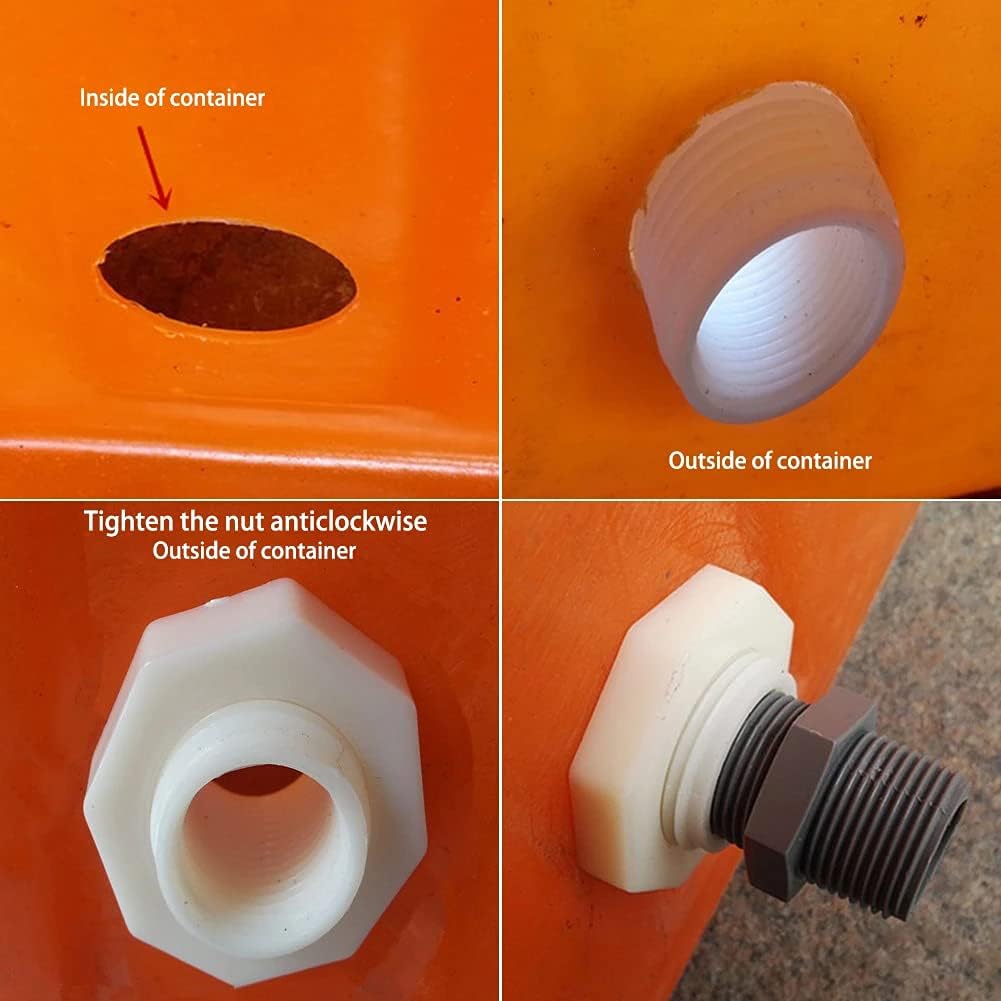 Inside of container

Outside of container

Tighten the nut anticlockwise
Outside of container