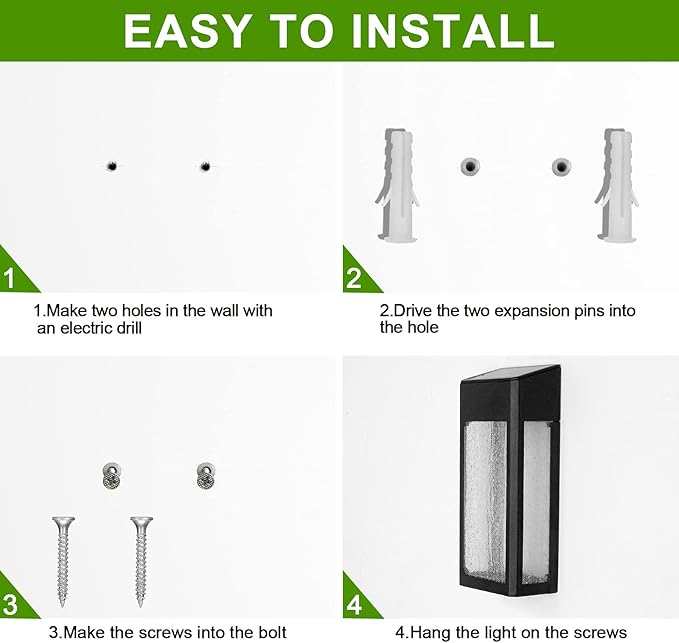 EASY TO INSTALL

1

1.Make two holes in the wall with an electric drill

2

2.Drive the two expansion pins into the hole

3

3.Make the screws into the bolt

4

4.Hang the light on the screws