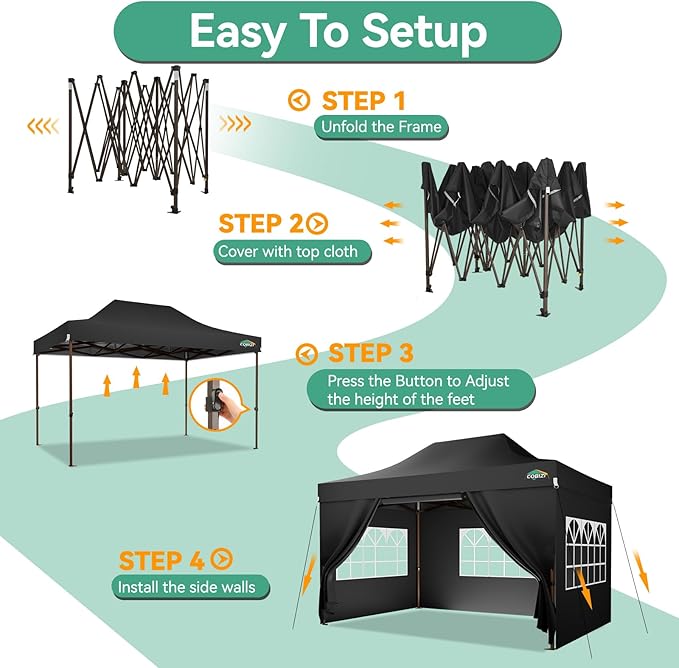 Easy To Setup

STEP 1
Unfold the Frame

STEP 2
Cover with top cloth

COBIZI

STEP 3
Press the Button to Adjust the height of the feet

COBIZI

STEP 4
Install the side walls