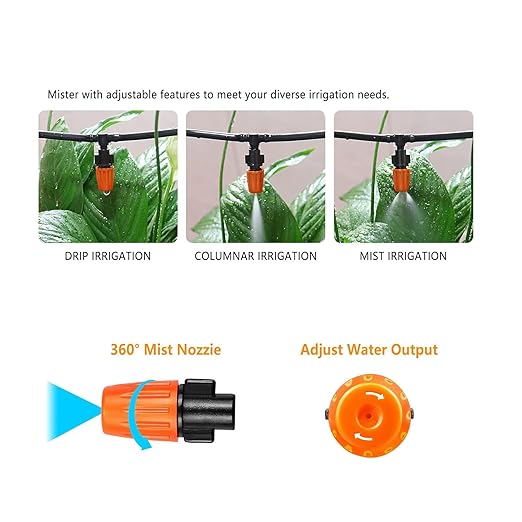 Mister with adjustable features to meet your diverse irrigation needs.

DRIP IRRIGATION

COLUMNAR IRRIGATION

MIST IRRIGATION

360° Mist Nozzie

Adjust Water Output