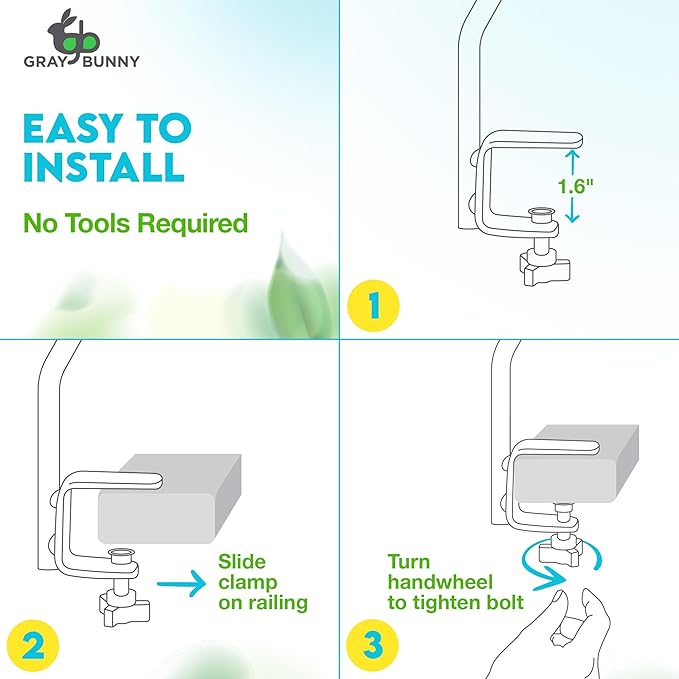 GRAY BUNNY

EASY TO INSTALL

No Tools Required

1.6"

1

Slide clamp on railing

2

Turn handwheel to tighten bolt

3