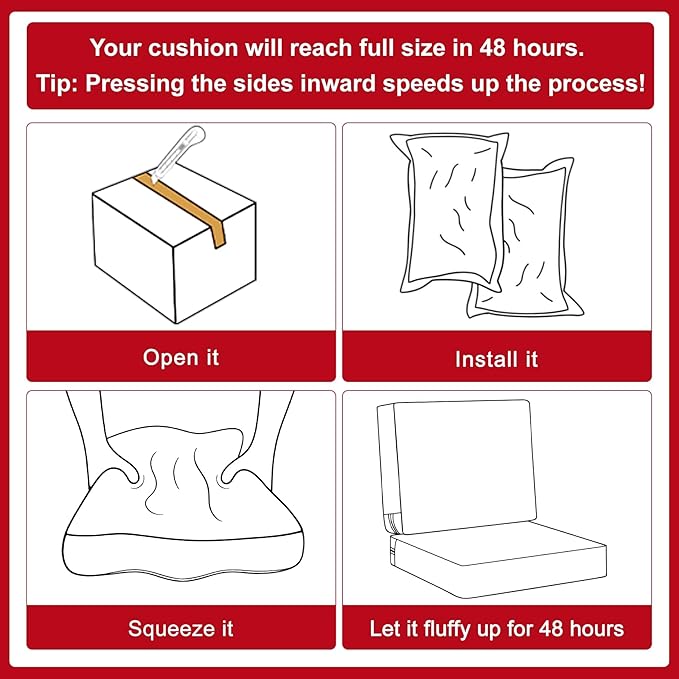 Your cushion will reach full size in 48 hours.
Tip: Pressing the sides inward speeds up the process!

Open it

Install it

Squeeze it

Let it fluffy up for 48 hours