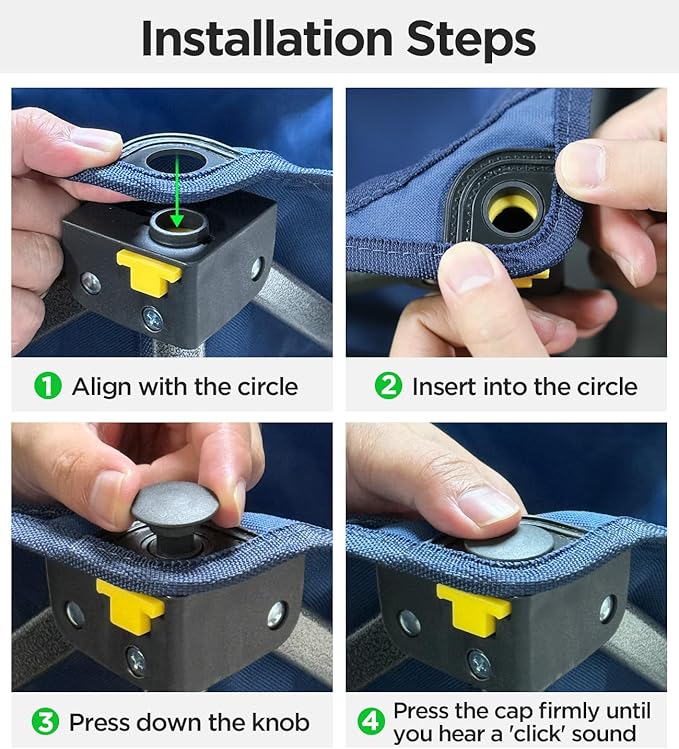 Installation Steps

1 Align with the circle

2 Insert into the circle

3 Press down the knob

4 Press the cap firmly until you hear a 'click' sound