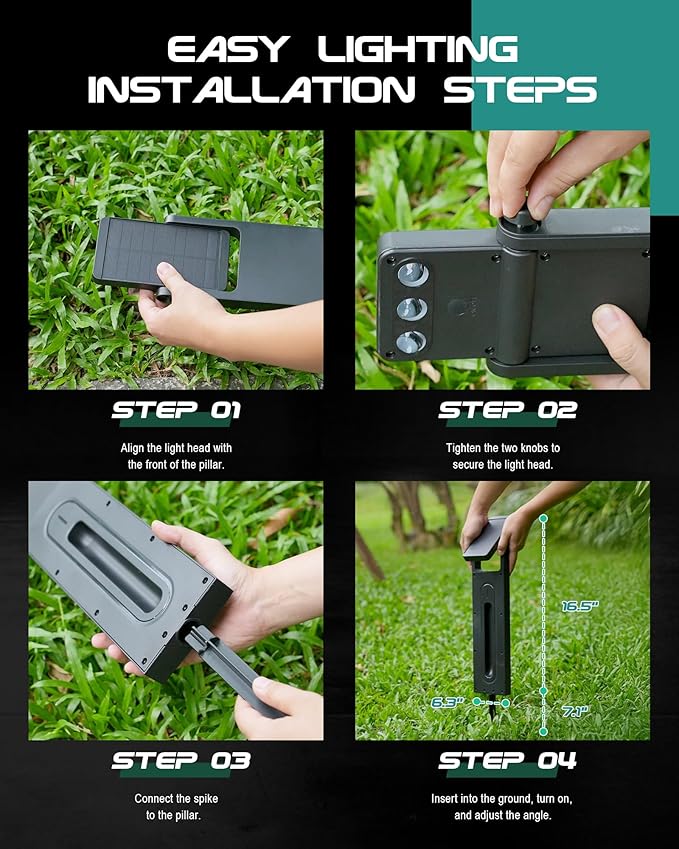 EASY LIGHTING INSTALLATION STEPS

STEP 01

Align the light head with the front of the pillar.

STEP 02

Tighten the two knobs to secure the light head.

STEP 03

Connect the spike to the pillar.

16.5"

6.3"

7.1"

STEP 04

Insert into the ground, turn on, and adjust the angle.