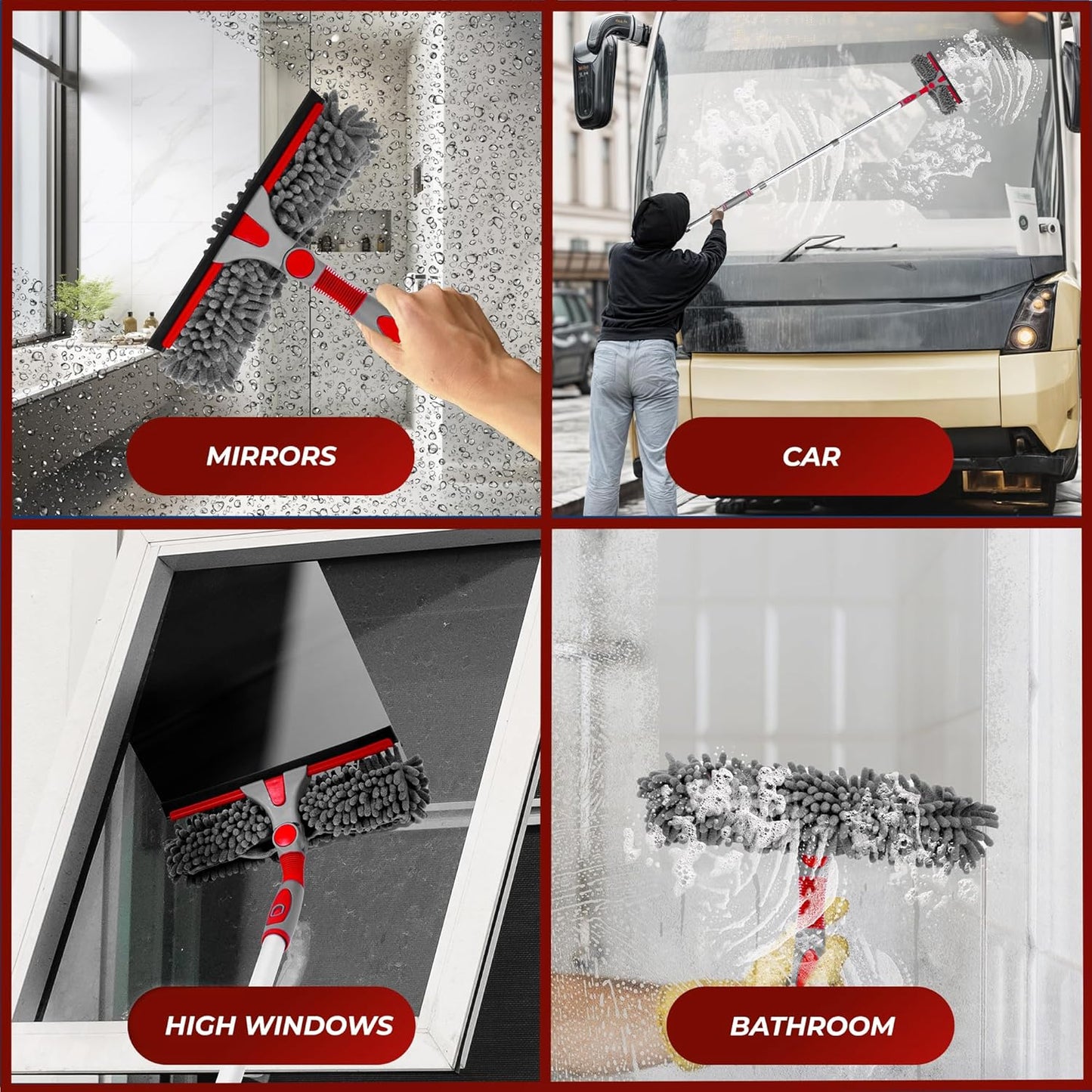 MIRRORS

CAR

HIGH WINDOWS

BATHROOM