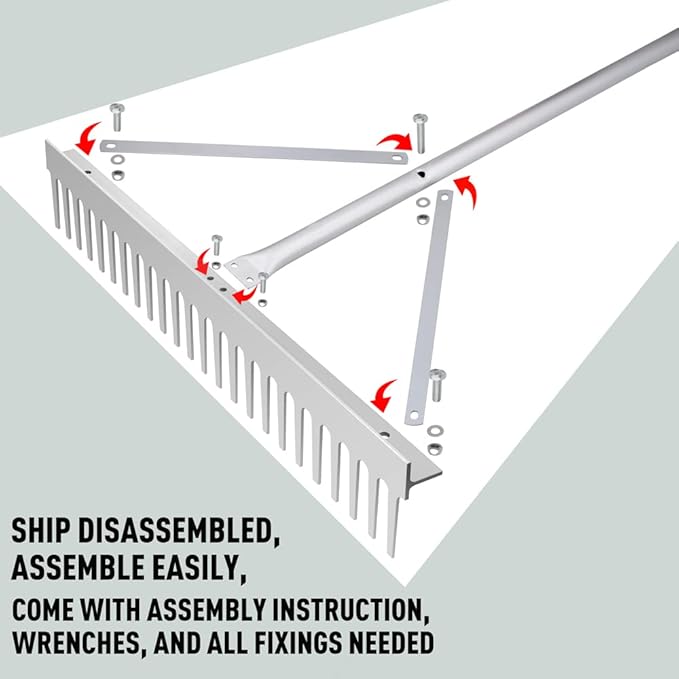 SHIP DISASSEMBLED,
ASSEMBLE EASILY,
COME WITH ASSEMBLY INSTRUCTION,
WRENCHES, AND ALL FIXINGS NEEDED