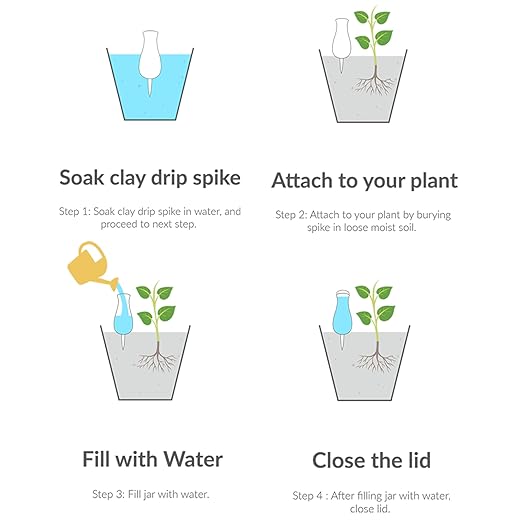 Soak clay drip spike

Step 1: Soak clay drip spike in water, and proceed to next step.

Attach to your plant

Step 2: Attach to your plant by burying spike in loose moist soil.

Fill with Water

Step 3: Fill jar with water.

Close the lid

Step 4 : After filling jar with water, close lid.