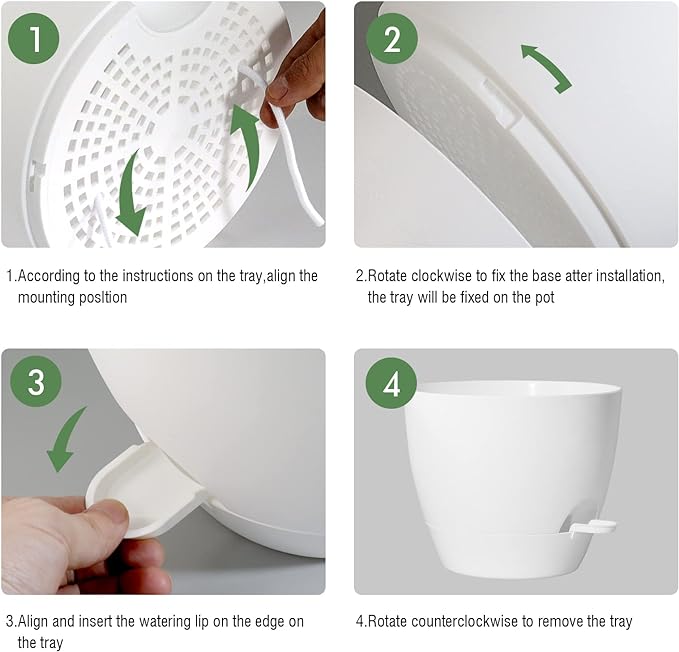 1

2

1.According to the instructions on the tray,align the mounting posltion

2.Rotate clockwise to fix the base atter installation, the tray will be fixed on the pot

3

4

3.Align and insert the watering lip on the edge on the tray

4.Rotate counterclockwise to remove the tray