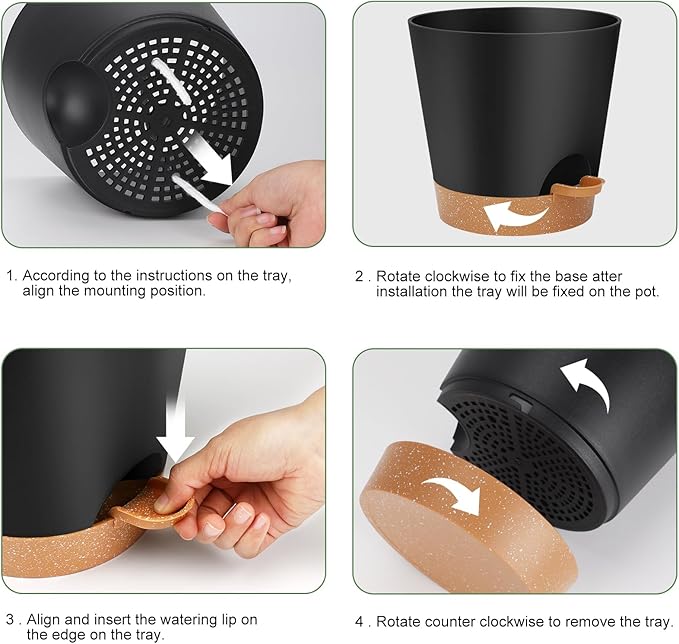 1. According to the instructions on the tray, align the mounting position.

2 . Rotate clockwise to fix the base atter installation the tray will be fixed on the pot.

3 . Align and insert the watering lip on the edge on the tray.

4 . Rotate counter clockwise to remove the tray.