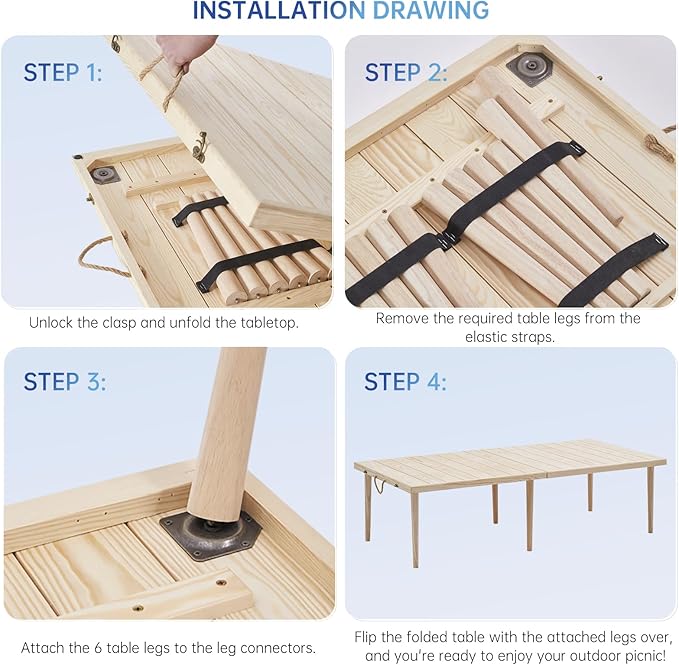 INSTALLATION DRAWING

STEP 1:

Unlock the clasp and unfold the tabletop.

STEP 2:

Remove the required table legs from the elastic straps.

STEP 3:

Attach the 6 table legs to the leg connectors.

STEP 4:

Flip the folded table with the attached legs over, and you're ready to enjoy your outdoor picnic!