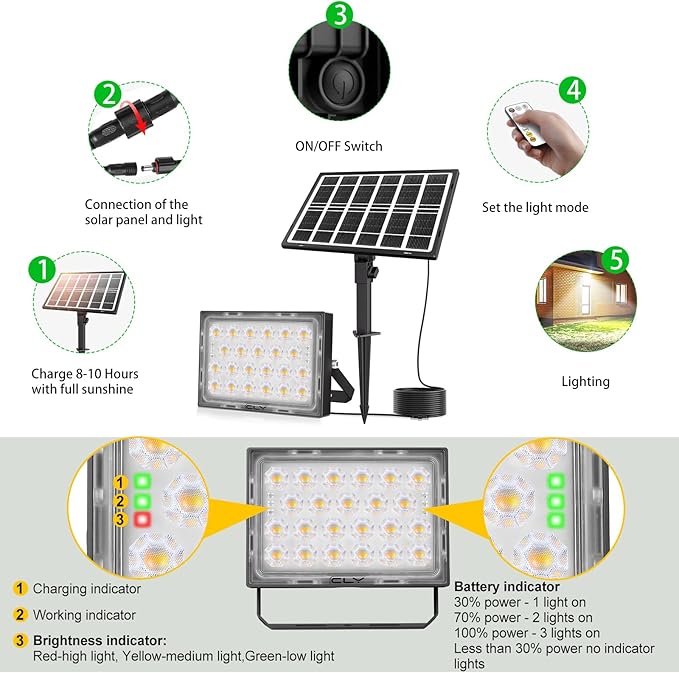 3

ON/OFF Switch

2

Connection of the solar panel and light

4

Set the light mode

1

Charge 8-10 Hours with full sunshine

5

Lighting

CLY

1
2
3

CLY

1 Charging indicator

2 Working indicator

3 Brightness indicator:
Red-high light, Yellow-medium light,Green-low light

Battery indicator
30% power - 1 light on
70% power - 2 lights on
100% power - 3 lights on
Less than 30% power no indicator lights