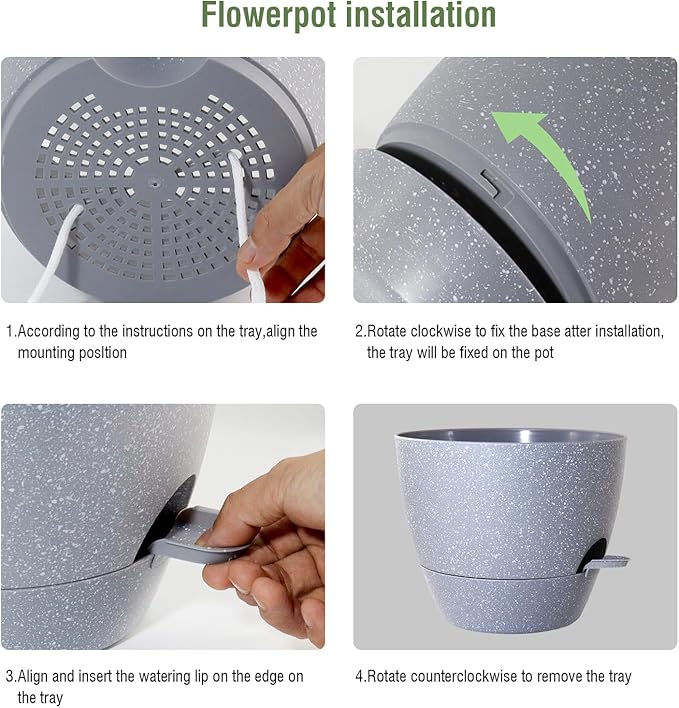 Flowerpot installation

1.According to the instructions on the tray,align the mounting posltion

2.Rotate clockwise to fix the base atter installation, the tray will be fixed on the pot

3.Align and insert the watering lip on the edge on the tray

4.Rotate counterclockwise to remove the tray