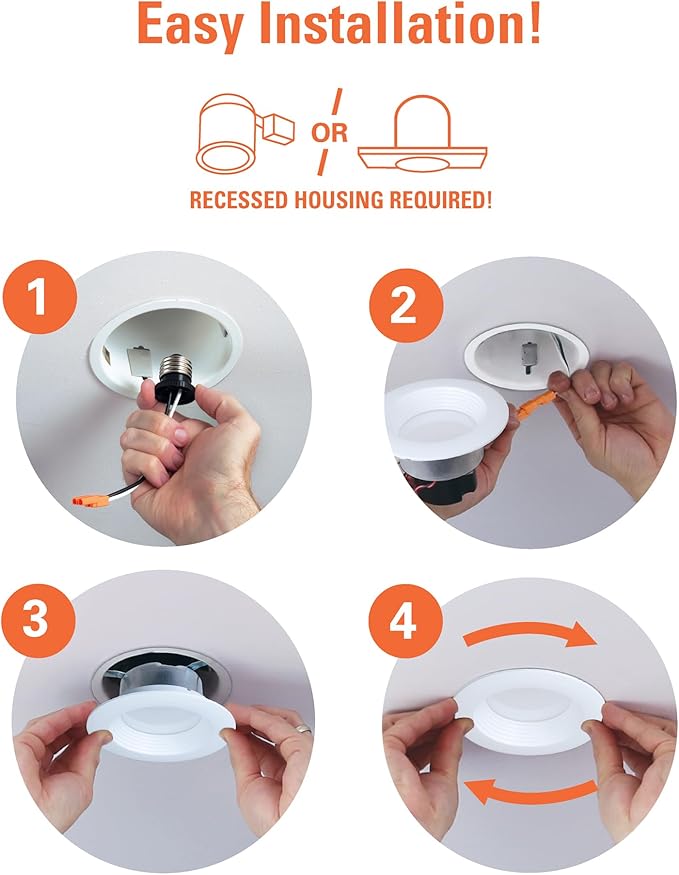 Easy Installation!

OR

RECESSED HOUSING REQUIRED!

1

2

3

4