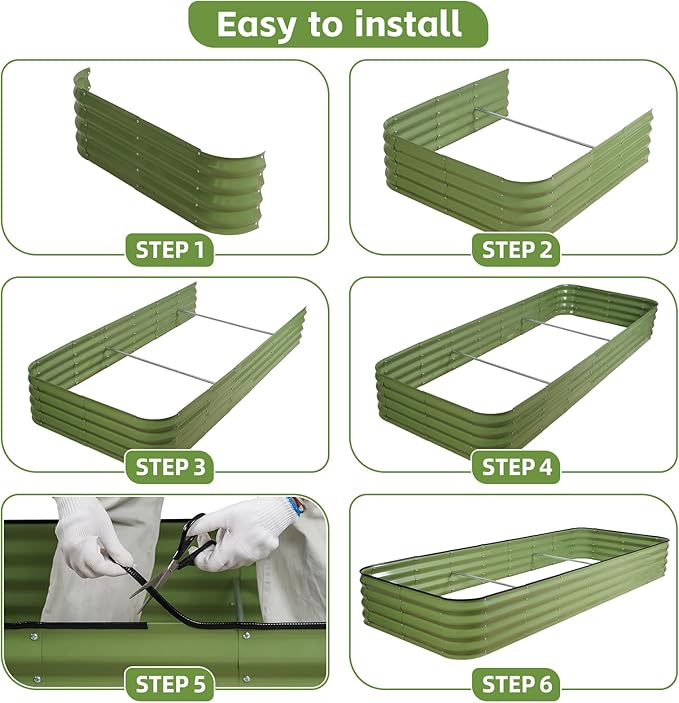 Easy to install

STEP 1

STEP 2

STEP 3

STEP 4

STEP 5

STEP 6