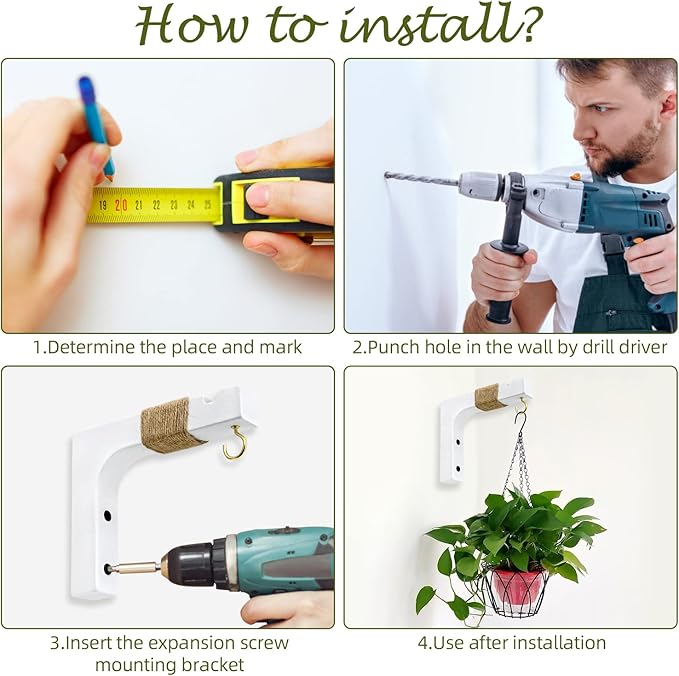 How to install?

19 20 21 22 23 24 25

1.Determine the place and mark

2.Punch hole in the wall by drill driver

3.Insert the expansion screw mounting bracket

4.Use after installation