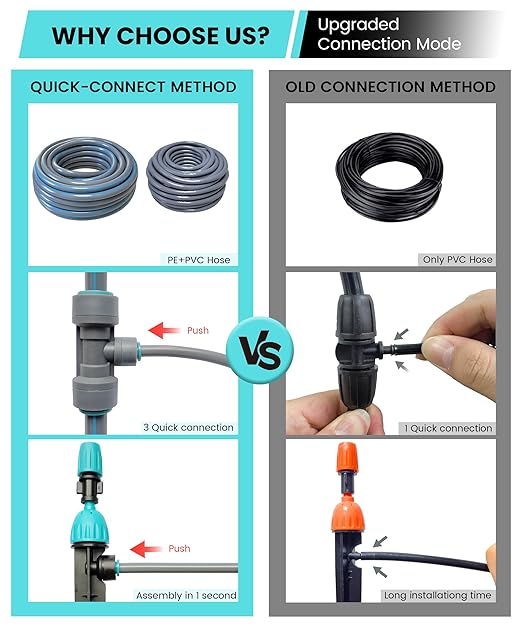 WHY CHOOSE US?

Upgraded Connection Mode

QUICK-CONNECT METHOD

PE+PVC Hose

Push

3 Quick connection

Push

Assembly in 1 second

VS

OLD CONNECTION METHOD

Only PVC Hose

1 Quick connection

Long installationg time