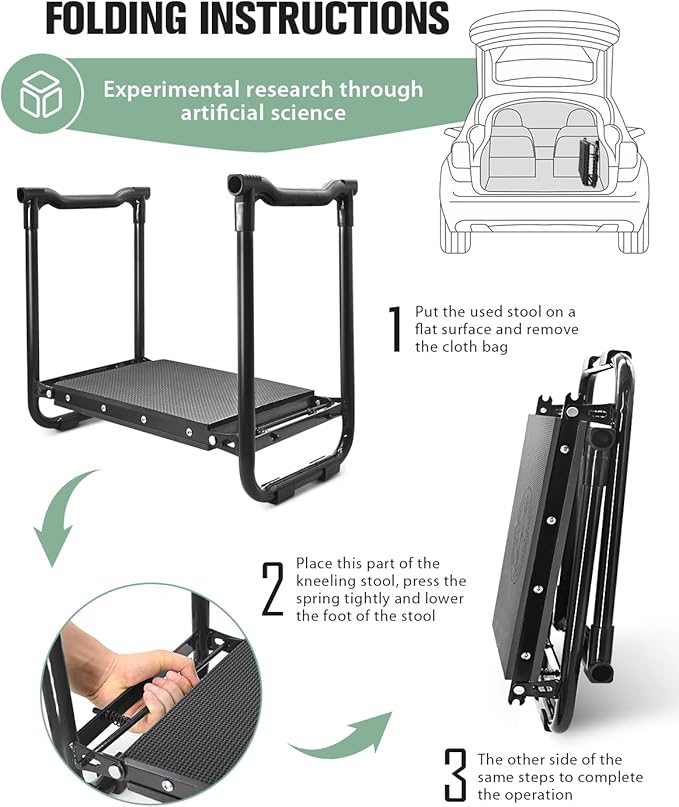 FOLDING INSTRUCTIONS

Experimental research through artificial science

1 Put the used stool on a flat surface and remove the cloth bag

2 Place this part of the kneeling stool, press the spring tightly and lower the foot of the stool

3 The other side of the same steps to complete the operation