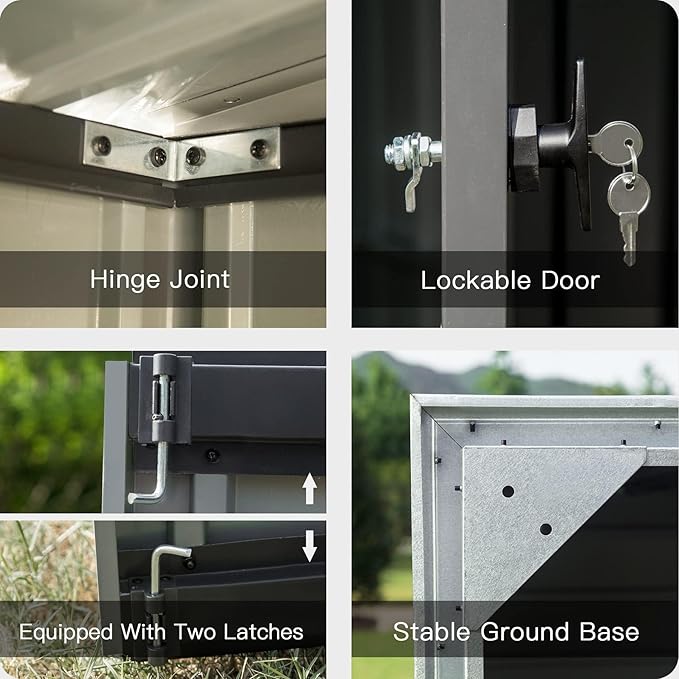 Hinge Joint

Lockable Door

Equipped With Two Latches

Stable Ground Base