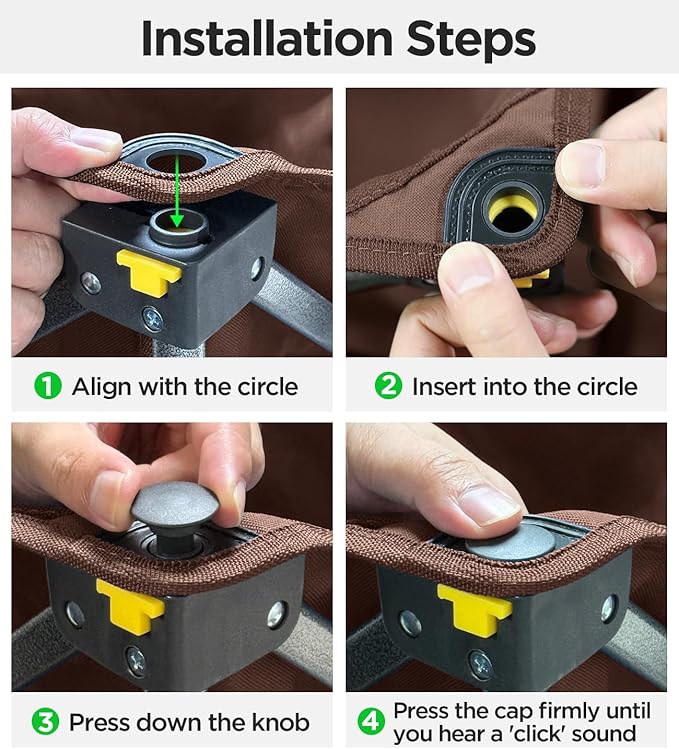 Installation Steps

1 Align with the circle

2 Insert into the circle

3 Press down the knob

4 Press the cap firmly until you hear a 'click' sound