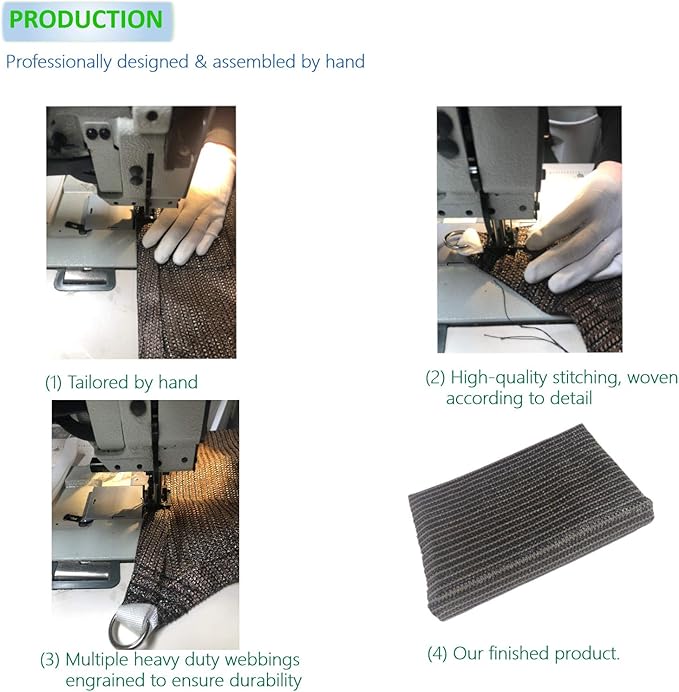 PRODUCTION

Professionally designed & assembled by hand

(1) Tailored by hand

(2) High-quality stitching, woven according to detail

(3) Multiple heavy duty webbings engrained to ensure durability

(4) Our finished product.