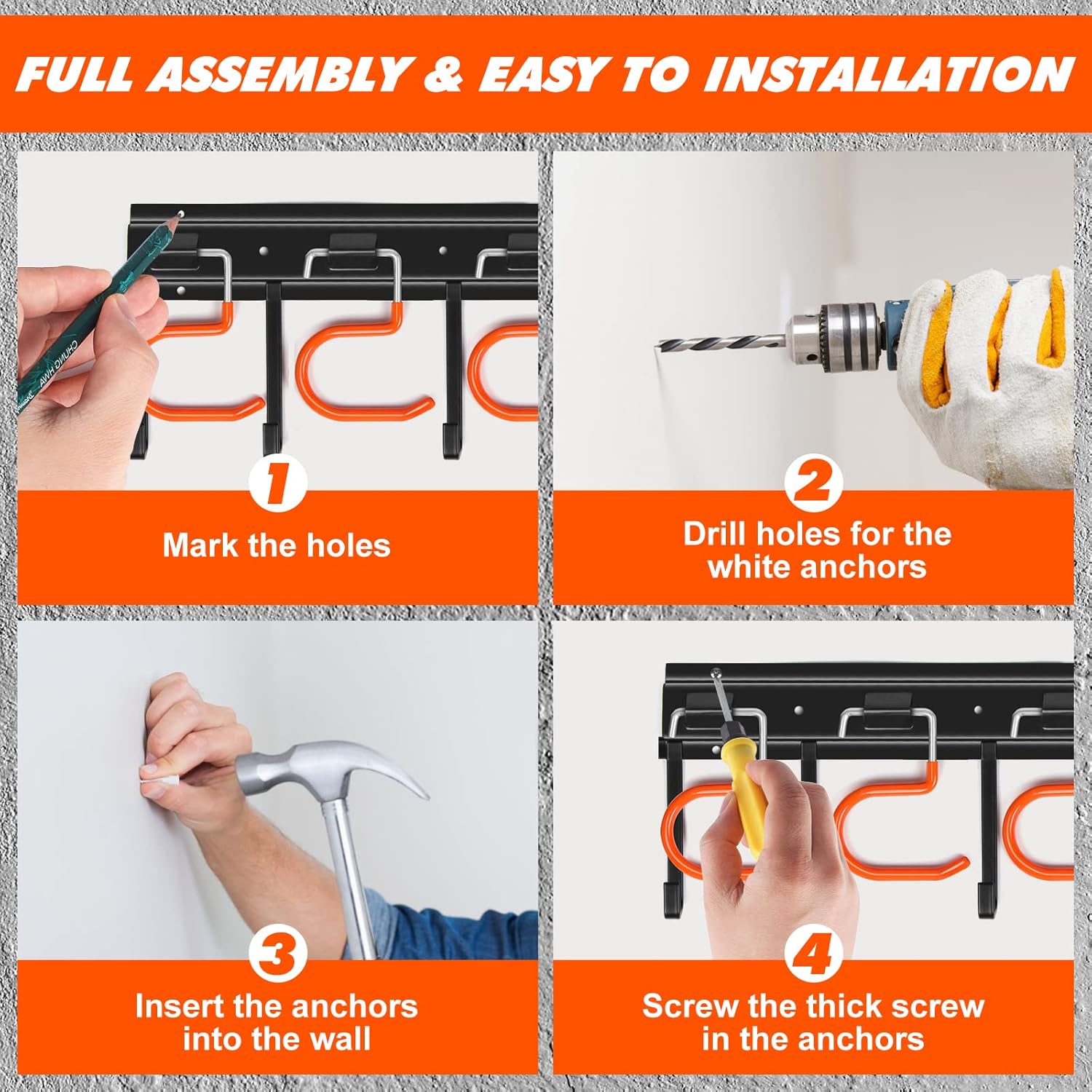 FULL ASSEMBLY & EASY TO INSTALLATION

CHUNG HWA

1

Mark the holes

2

Drill holes for the white anchors

3

Insert the anchors into the wall

4

Screw the thick screw in the anchors