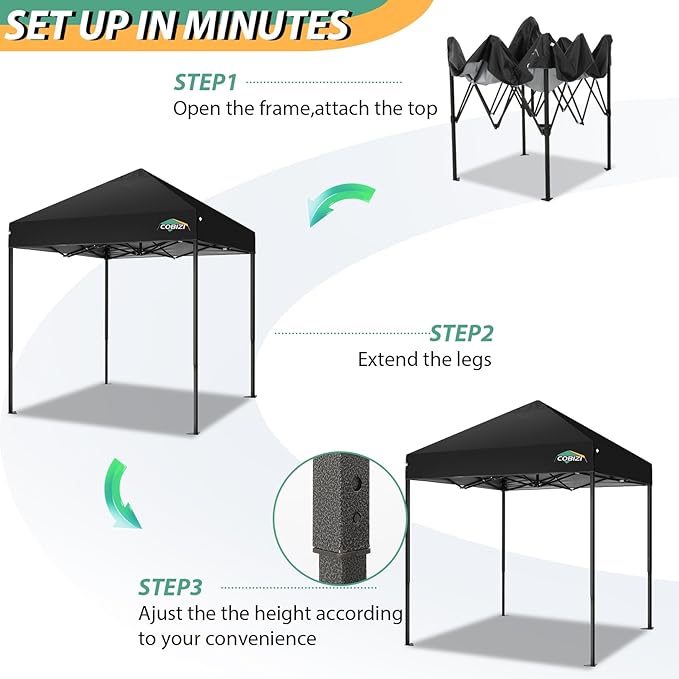 SET UP IN MINUTES

STEP1
Open the frame,attach the top

COBIZI

STEP2
Extend the legs

COBIZI

STEP3
Ajust the the height according to your convenience