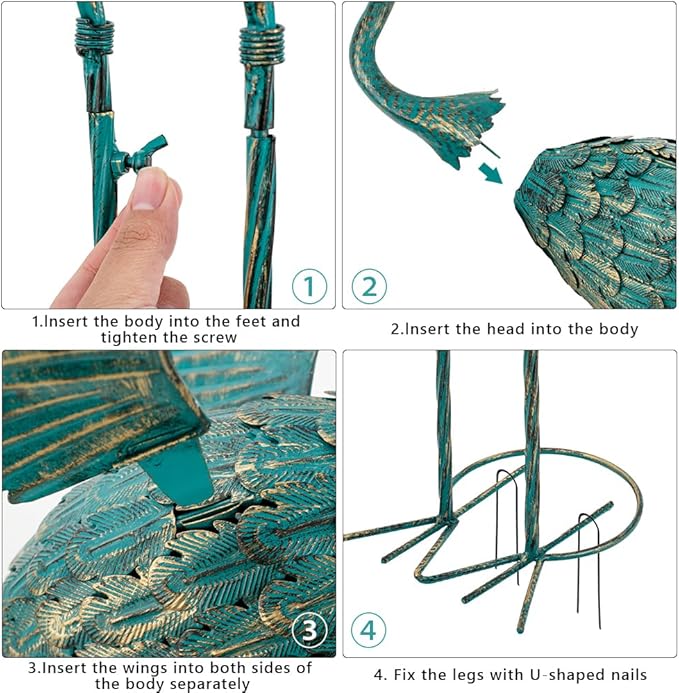 1

1.Insert the body into the feet and tighten the screw

2

2.Insert the head into the body

3

3.Insert the wings into both sides of the body separately

4

4. Fix the legs with U-shaped nails