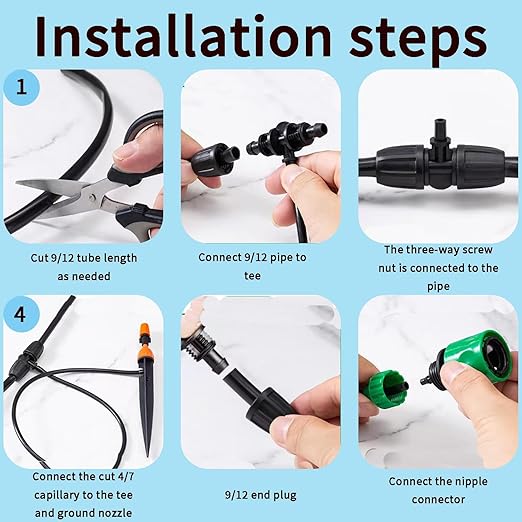 Installation steps

1

Cut 9/12 tube length as needed

Connect 9/12 pipe to tee

The three-way screw nut is connected to the pipe

4

Connect the cut 4/7 capillary to the tee and ground nozzle

9/12 end plug

Connect the nipple connector