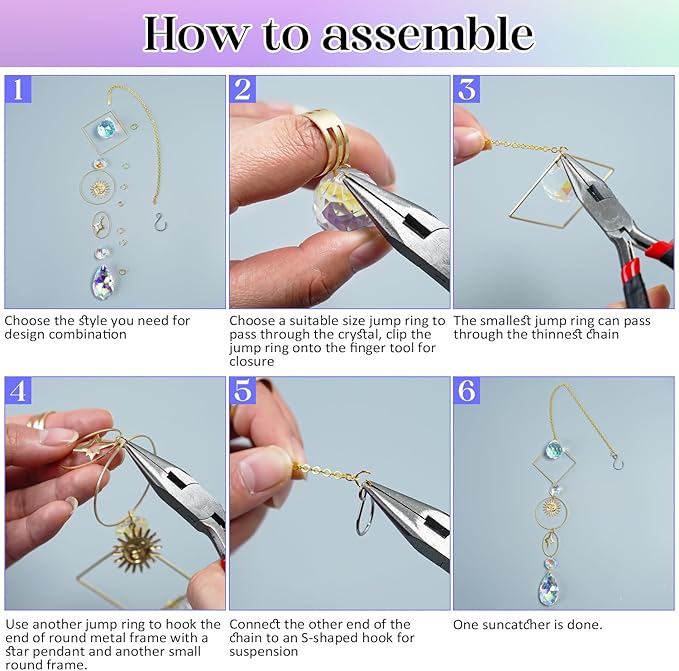 How to assemble

1

Choose the style you need for design combination

2

Choose a suitable size jump ring to pass through the crystal, clip the jump ring onto the finger tool for closure

3

The smallest jump ring can pass through the thinnest chain

4

Use another jump ring to hook the end of round metal frame with a star pendant and another small round frame.

5

Connect the other end of the chain to an S-shaped hook for suspension

6

One suncatcher is done.