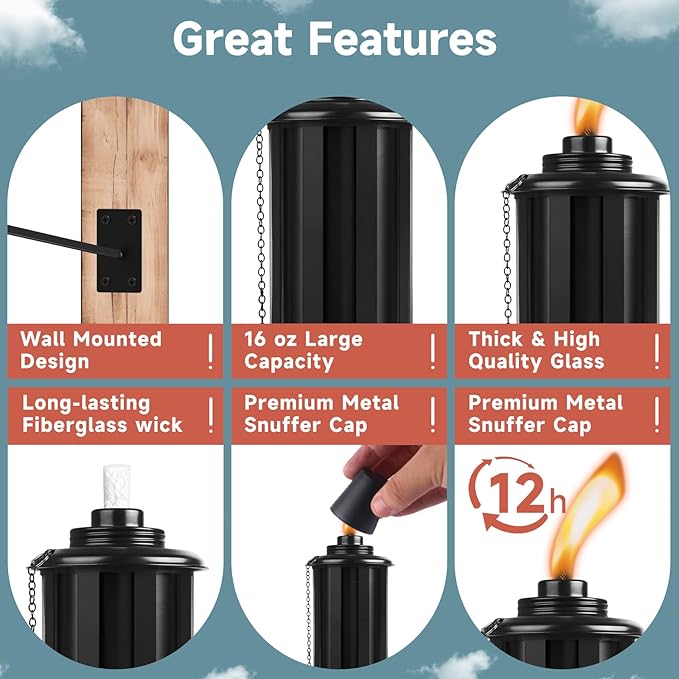 Great Features

Wall Mounted Design !

16 oz Large Capacity !

Thick & High Quality Glass !

Long-lasting Fiberglass wick !

Premium Metal Snuffer Cap !

Premium Metal Snuffer Cap !

12h