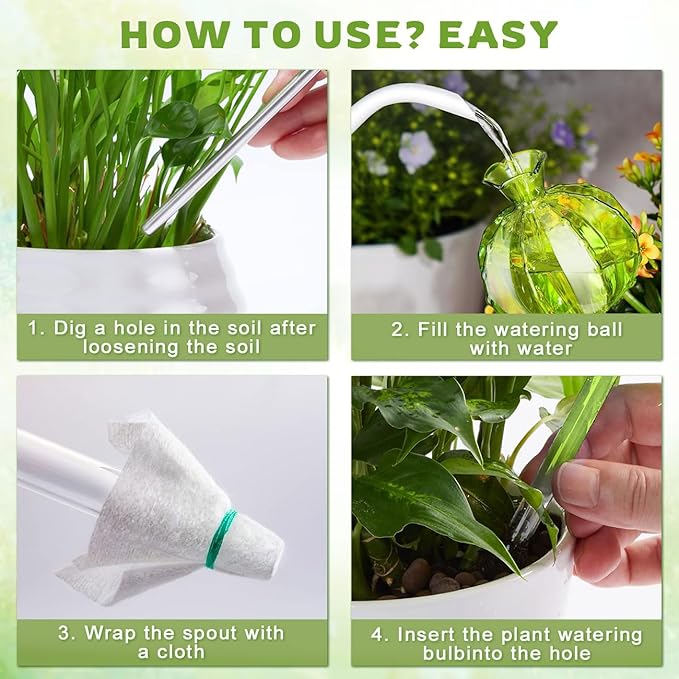 HOW TO USE? EASY

1. Dig a hole in the soil after loosening the soil

2. Fill the watering ball with water

3. Wrap the spout with a cloth

4. Insert the plant watering bulbinto the hole