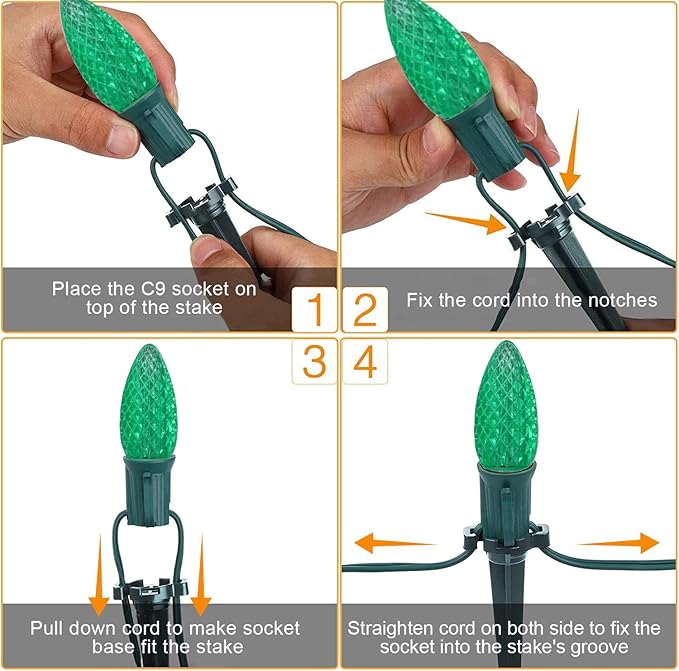 Place the C9 socket on top of the stake

1

2

Fix the cord into the notches

3

4

Pull down cord to make socket base fit the stake

Straighten cord on both side to fix the socket into the stake's groove