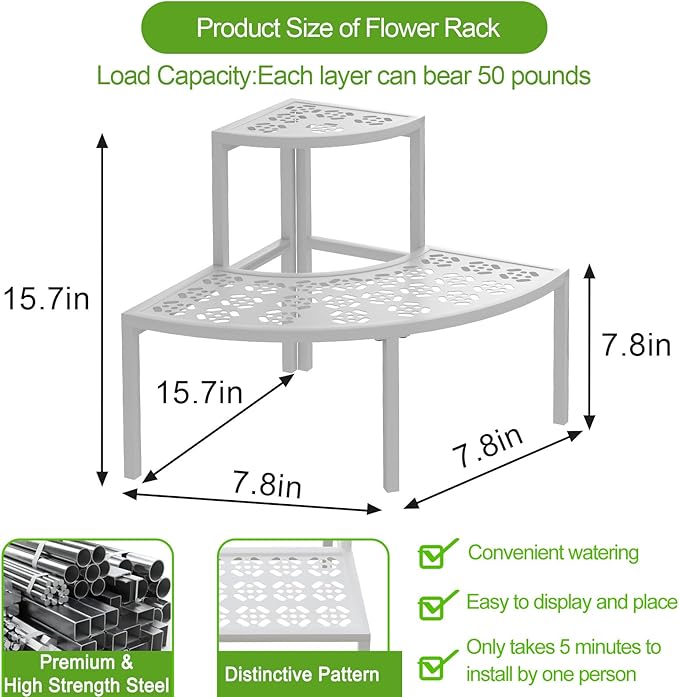 Product Size of Flower Rack

Load Capacity:Each layer can bear 50 pounds

15.7in

15.7in

7.8in

7.8in

7.8in

Premium & High Strength Steel

Distinctive Pattern

Convenient watering

Easy to display and place

Only takes 5 minutes to install by one person