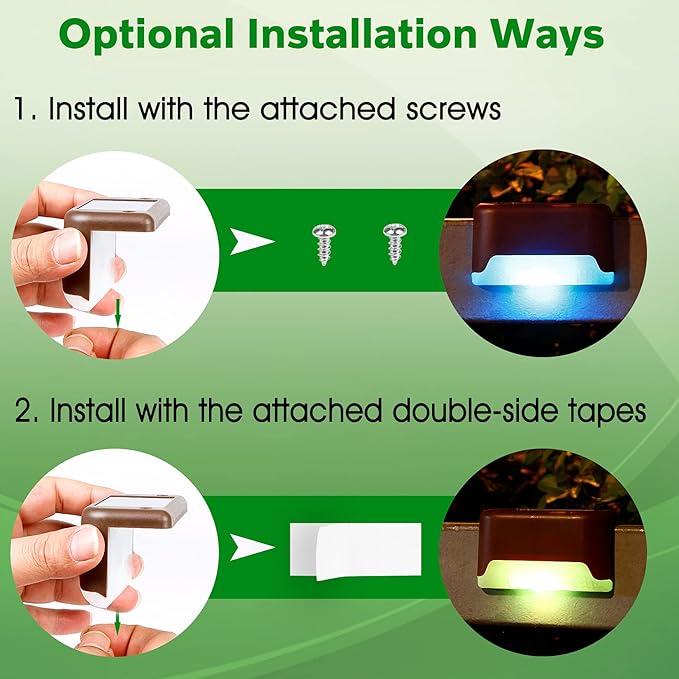 Optional Installation Ways

1. Install with the attached screws

2. Install with the attached double-side tapes