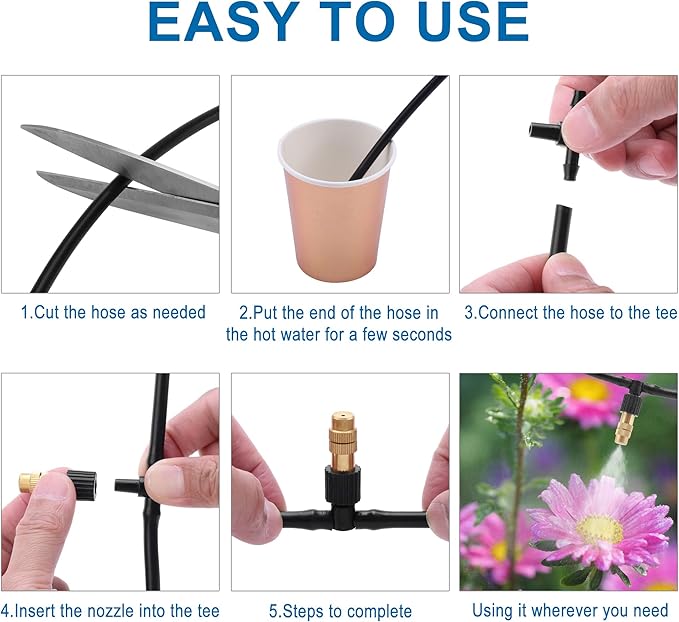 EASY TO USE

1.Cut the hose as needed

2.Put the end of the hose in the hot water for a few seconds

3.Connect the hose to the tee

4.Insert the nozzle into the tee

5.Steps to complete

Using it wherever you need