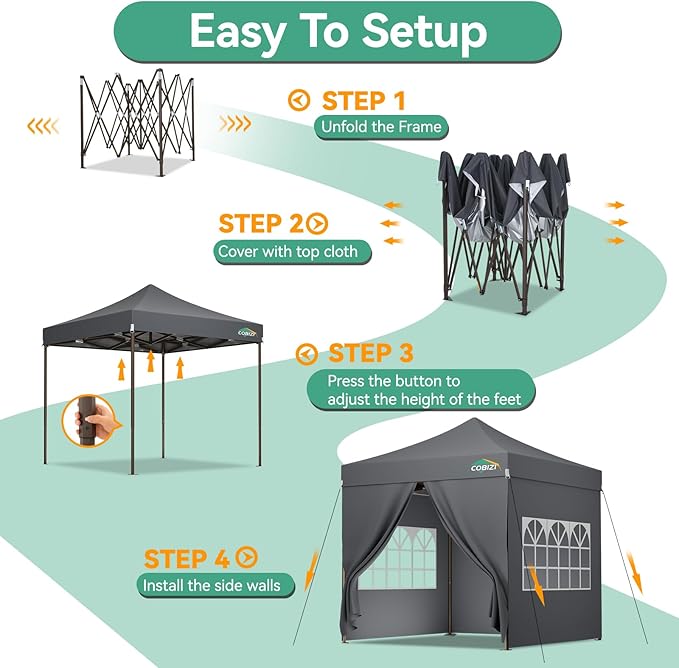 Easy To Setup

STEP 1
Unfold the Frame

STEP 2
Cover with top cloth

COBIZI

STEP 3
Press the button to adjust the height of the feet

COBIZI

STEP 4
Install the side walls