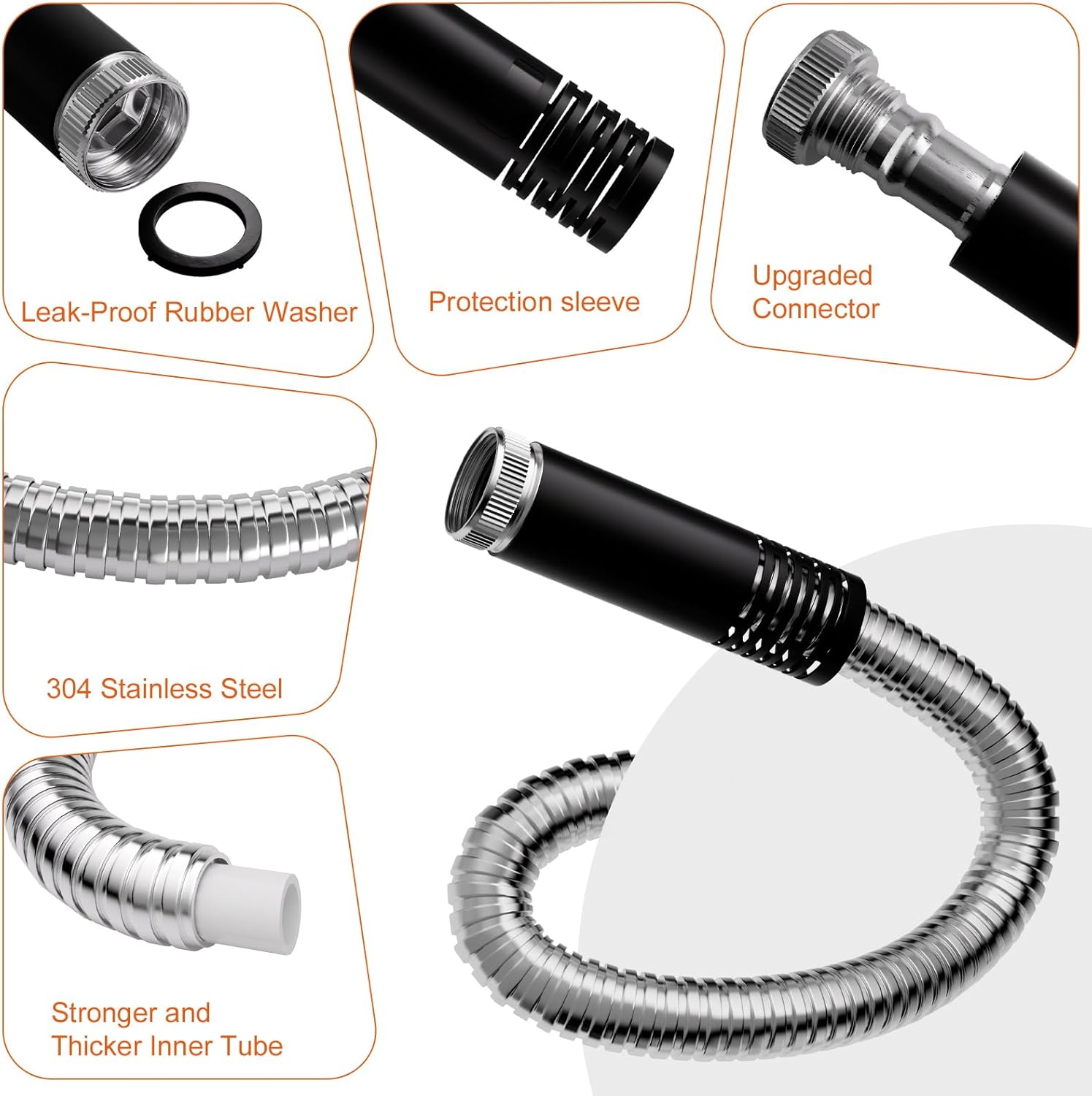 Leak-Proof Rubber Washer

Protection sleeve

Upgraded Connector

304 Stainless Steel

Stronger and Thicker Inner Tube