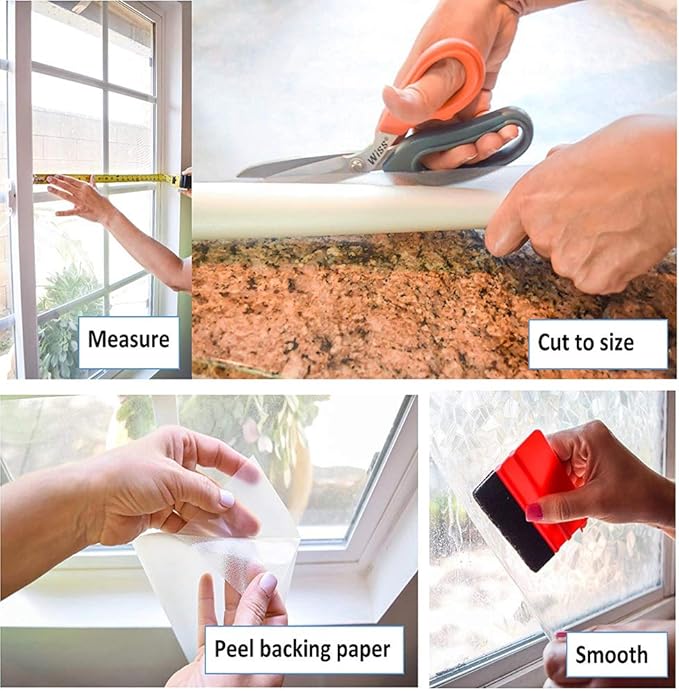 Measure

WISS

Cut to size

Peel backing paper

Smooth