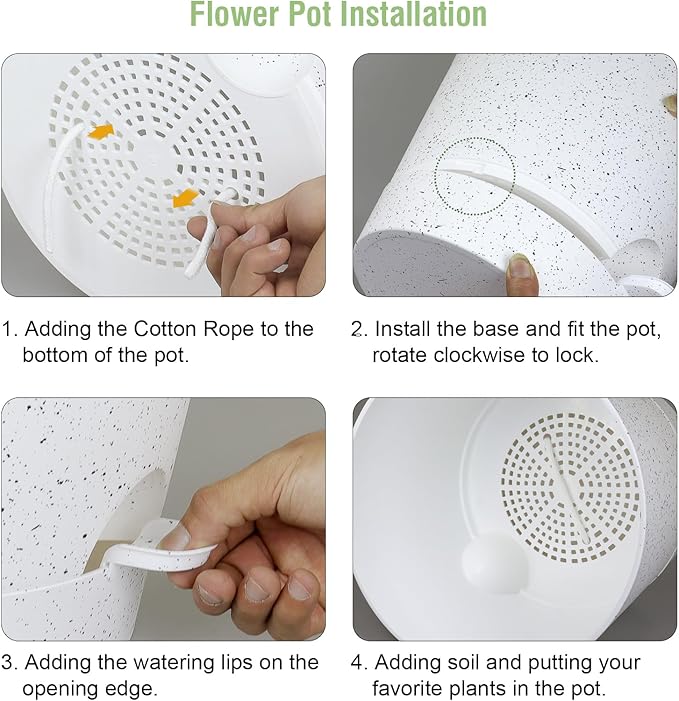 Flower Pot Installation

1. Adding the Cotton Rope to the bottom of the pot.

2. Install the base and fit the pot, rotate clockwise to lock.

3. Adding the watering lips on the opening edge.

4. Adding soil and putting your favorite plants in the pot.