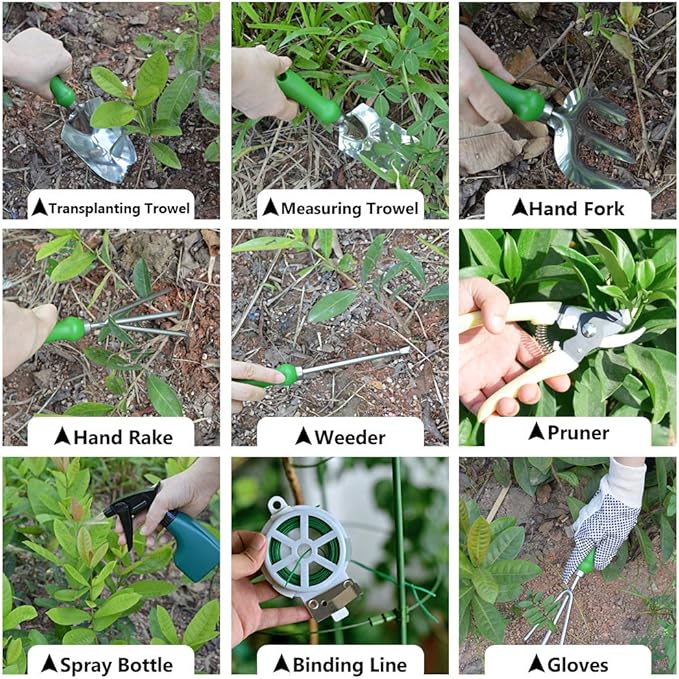 Transplanting Trowel

Measuring Trowel

Hand Fork

Hand Rake

Weeder

Pruner

Spray Bottle

Binding Line

Gloves