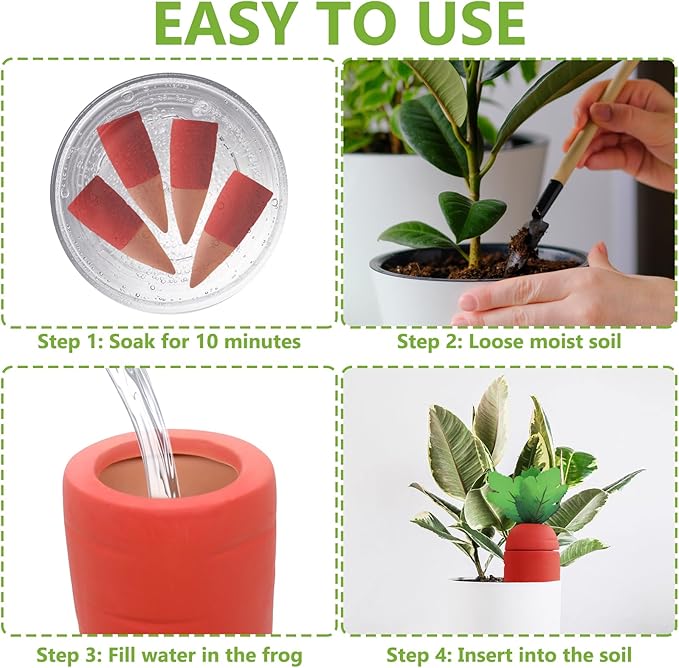 EASY TO USE

Step 1: Soak for 10 minutes

Step 2: Loose moist soil

Step 3: Fill water in the frog

Step 4: Insert into the soil