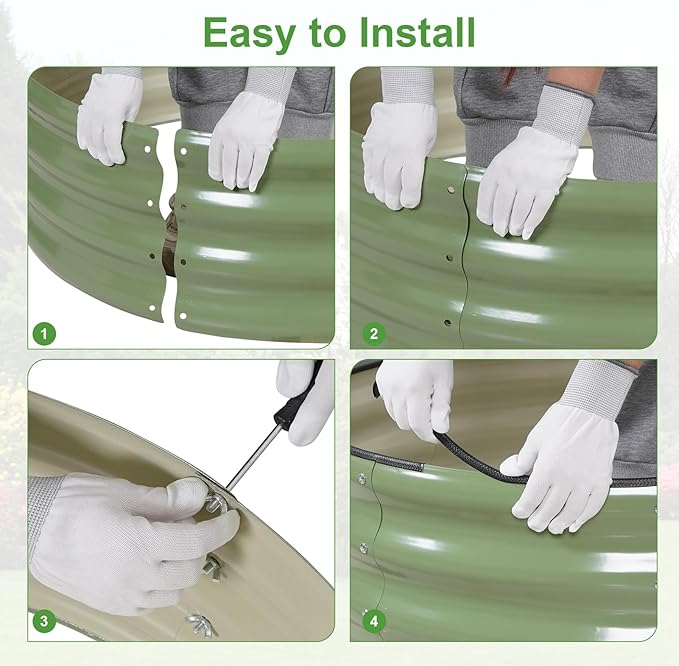 Easy to Install

1

2

3

4