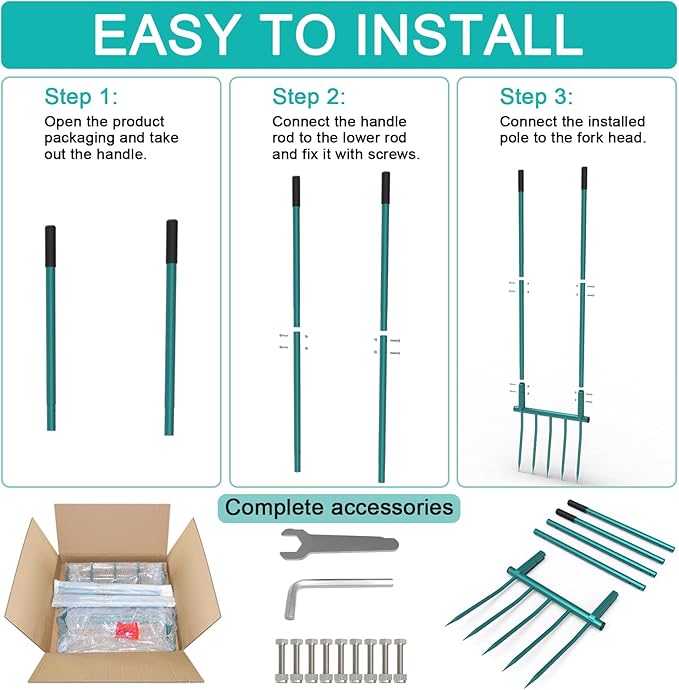 EASY TO INSTALL

Step 1:
Open the product packaging and take out the handle.

Step 2:
Connect the handle rod to the lower rod and fix it with screws.

Step 3:
Connect the installed pole to the fork head.

Complete accessories