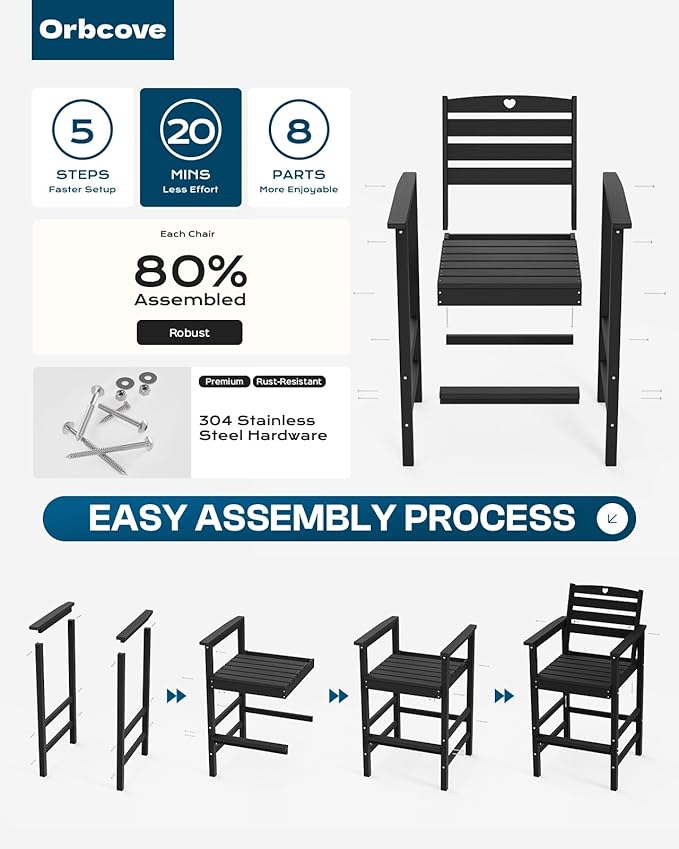 Orbcove

5
STEPS
Faster Setup

20
MINS
Less Effort

8
PARTS
More Enjoyable

Each Chair
80%
Assembled
Robust

Premium Rust-Resistant
304 Stainless Steel Hardware

EASY ASSEMBLY PROCESS