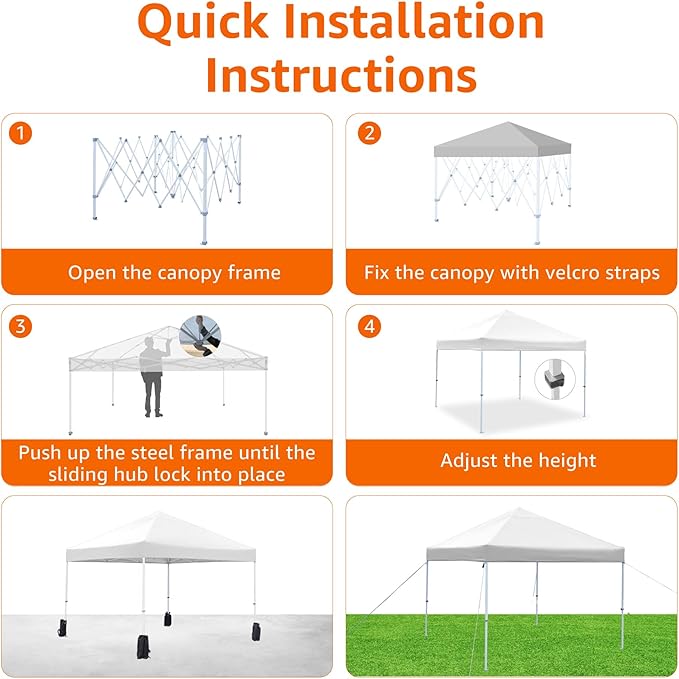 Quick Installation Instructions

1

Open the canopy frame

2

Fix the canopy with velcro straps

3

Push up the steel frame until the sliding hub lock into place

4

Adjust the height