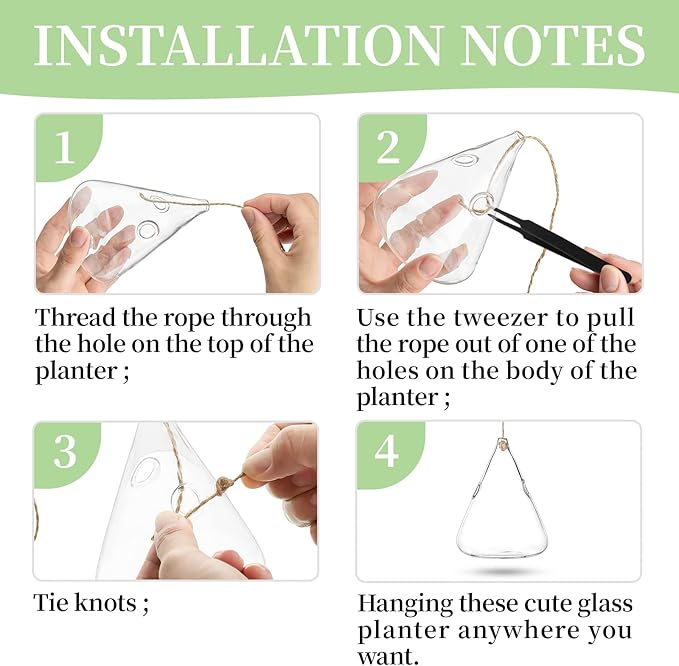 INSTALLATION NOTES

1

Thread the rope through the hole on the top of the planter ;

2

Use the tweezer to pull the rope out of one of the holes on the body of the planter ;

3

Tie knots ;

4

Hanging these cute glass planter anywhere you want.