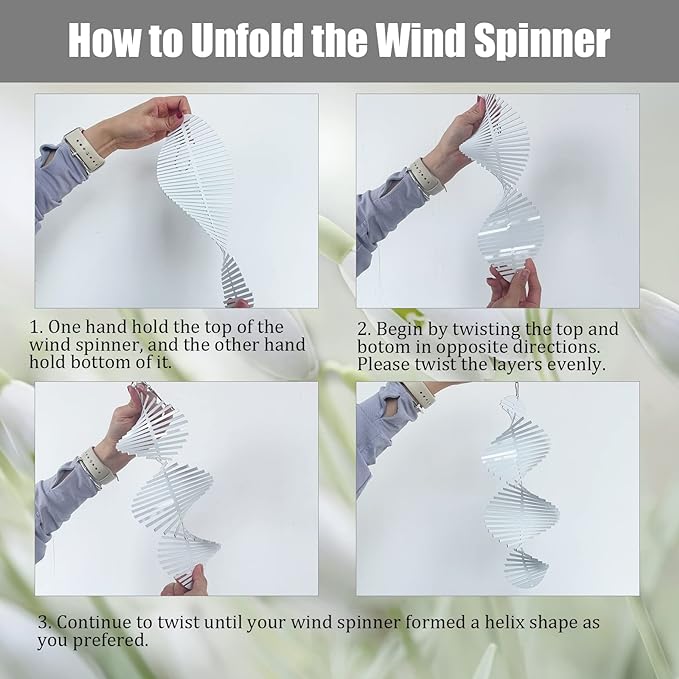 How to Unfold the Wind Spinner

1. One hand hold the top of the wind spinner, and the other hand hold bottom of it.

2. Begin by twisting the top and botom in opposite directions. Please twist the layers evenly.

3. Continue to twist until your wind spinner formed a helix shape as you prefered.