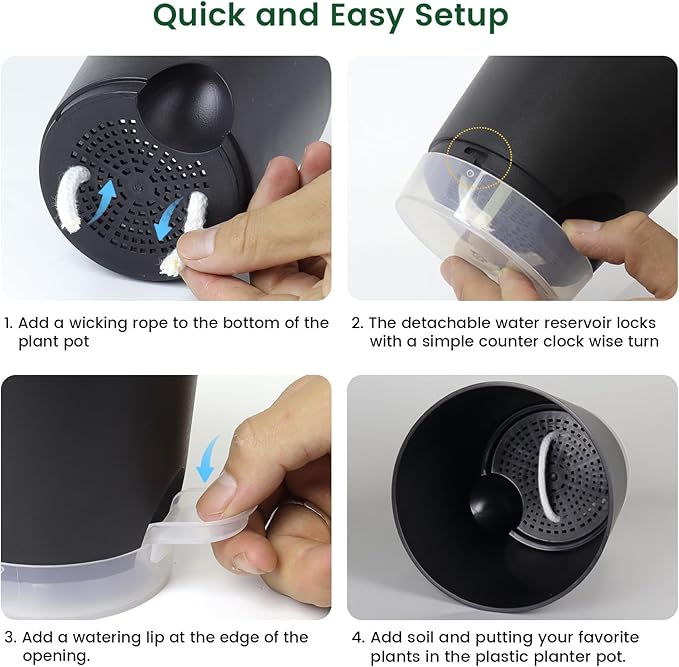 Quick and Easy Setup

1. Add a wicking rope to the bottom of the plant pot

2. The detachable water reservoir locks with a simple counter clock wise turn

3. Add a watering lip at the edge of the opening.

4. Add soil and putting your favorite plants in the plastic planter pot.