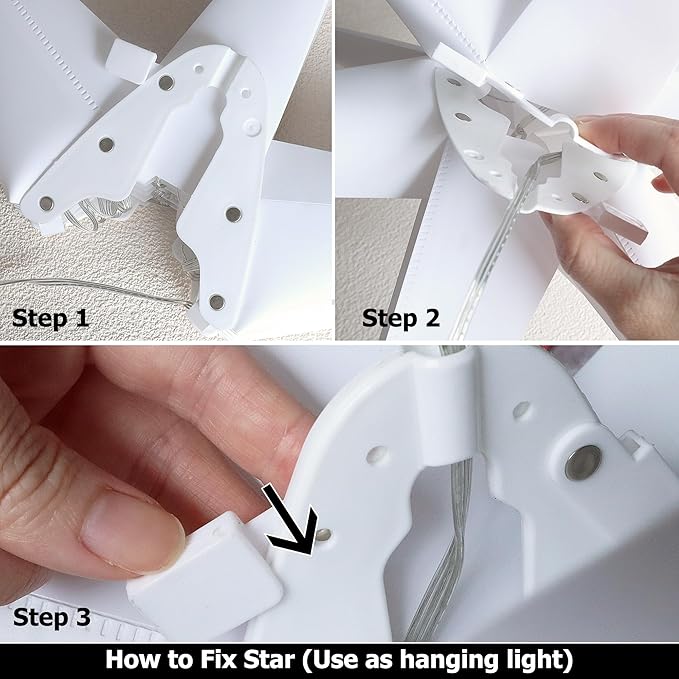 Step 1

Step 2

Step 3

How to Fix Star (Use as hanging light)