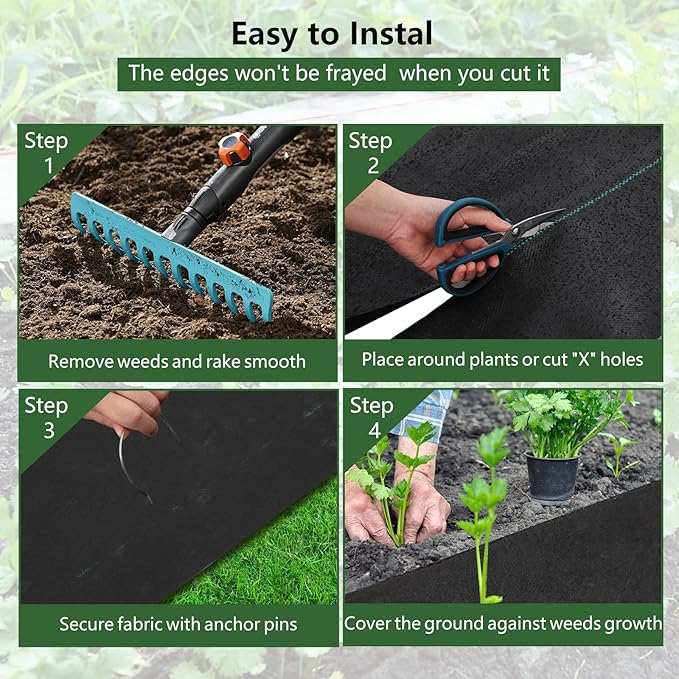 Easy to Instal

The edges won't be frayed when you cut it

Step 1

Remove weeds and rake smooth

Step 2

Place around plants or cut "X" holes

Step 3

Secure fabric with anchor pins

Step 4

Cover the ground against weeds growth